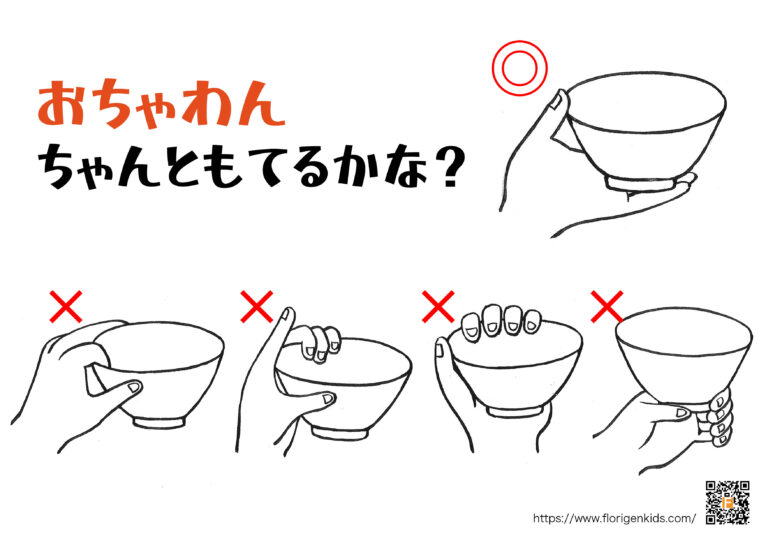 おちゃわん
ちゃんともてるかな？

◎

×

×

×

×

https://www.florigenkids.com/